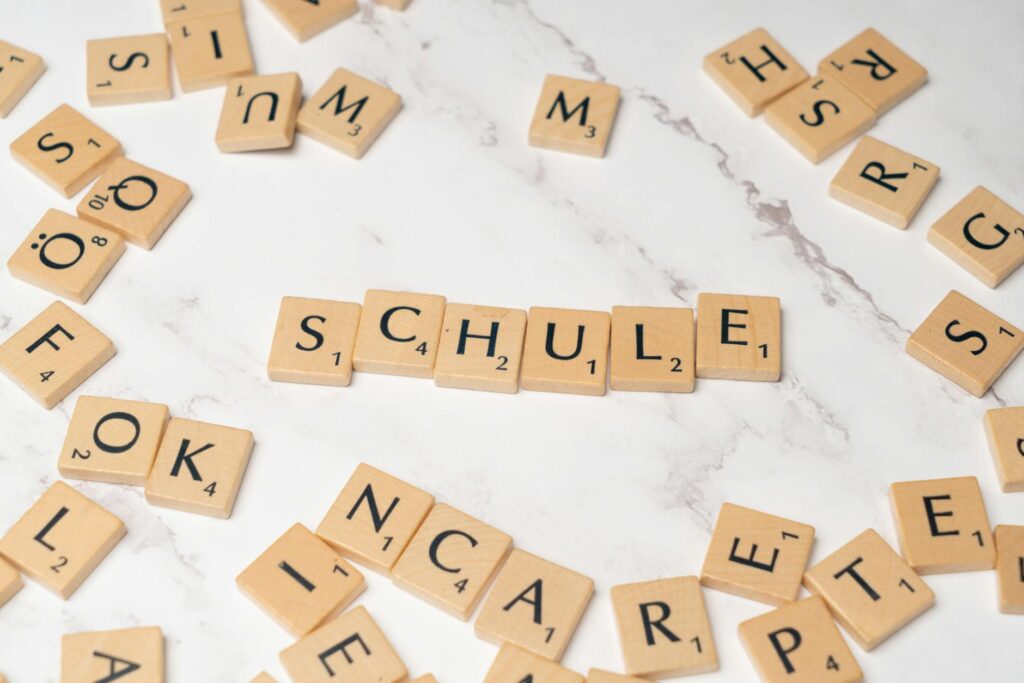 SCHULE